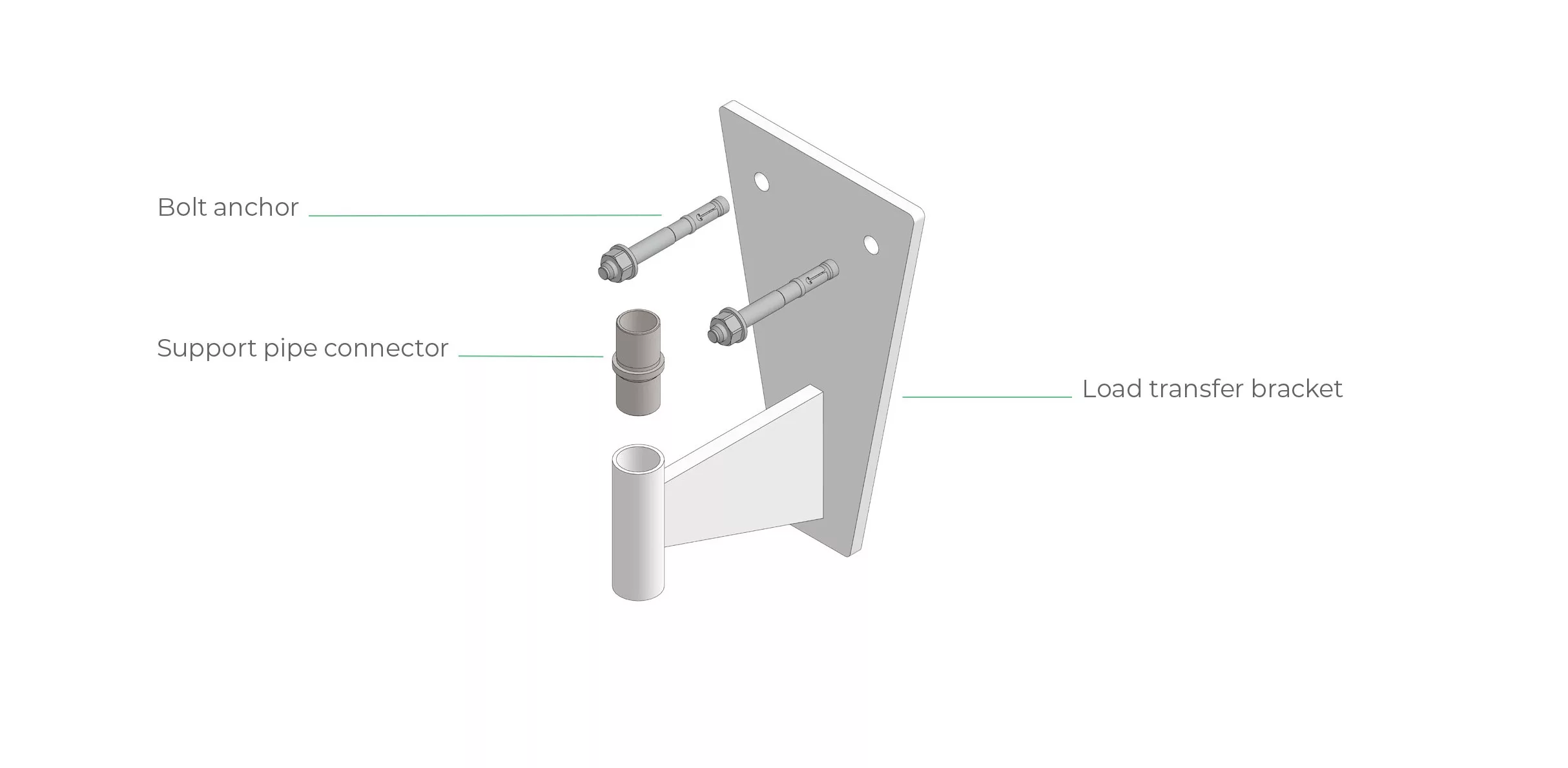 Bolt anchor

Support pipe connector

Load transfer bracket