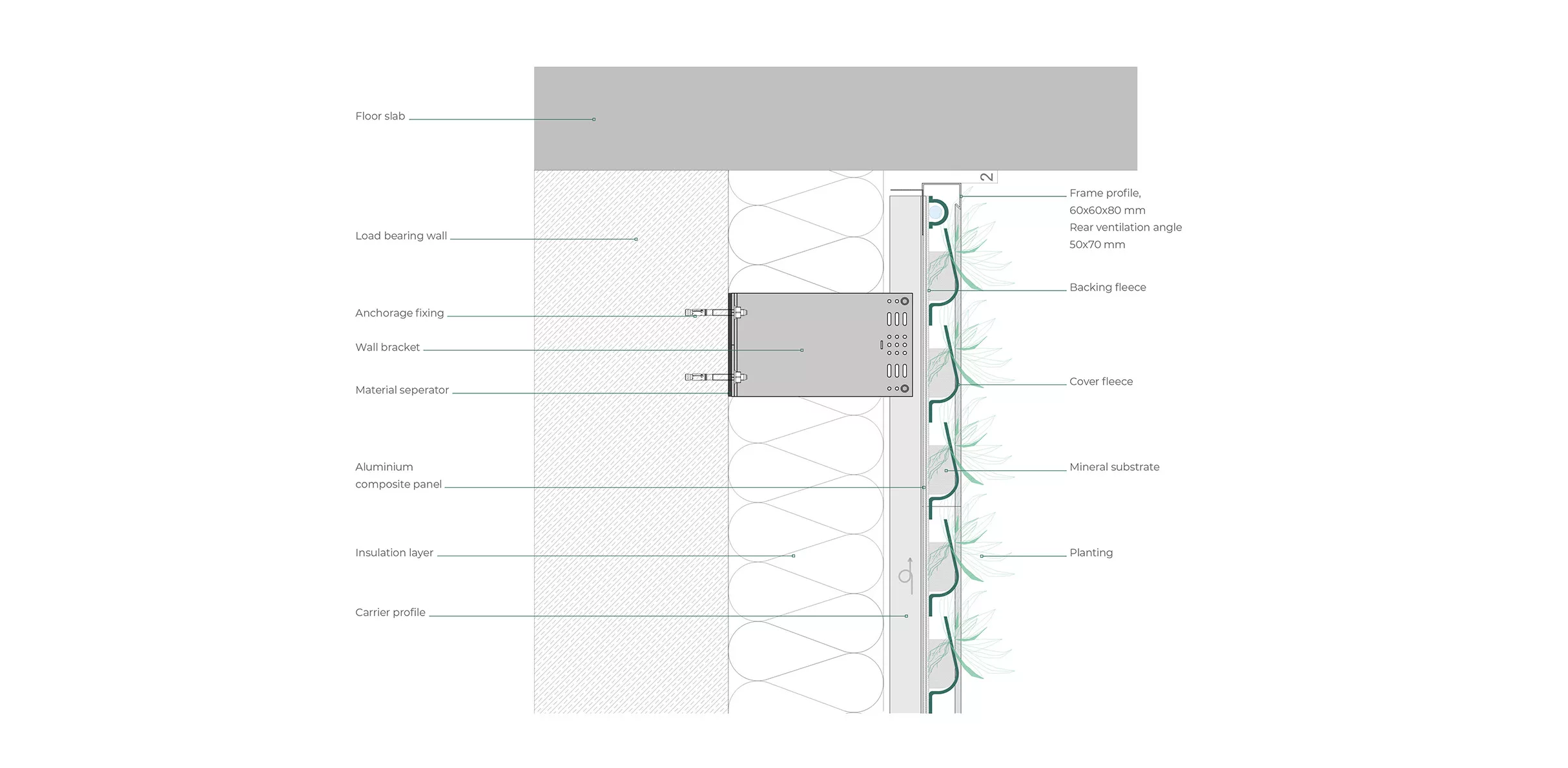 Floor slab

Load bearing wall

Anchorage fixing

Wall bracket

Material seperator

Aluminium composite panel

Insulation layer

Carrier profile

2

Frame profile, 60x60x80 mm Rear ventilation angle 50x70 mm

Backing fleece

Cover fleece

Mineral substrate

Planting